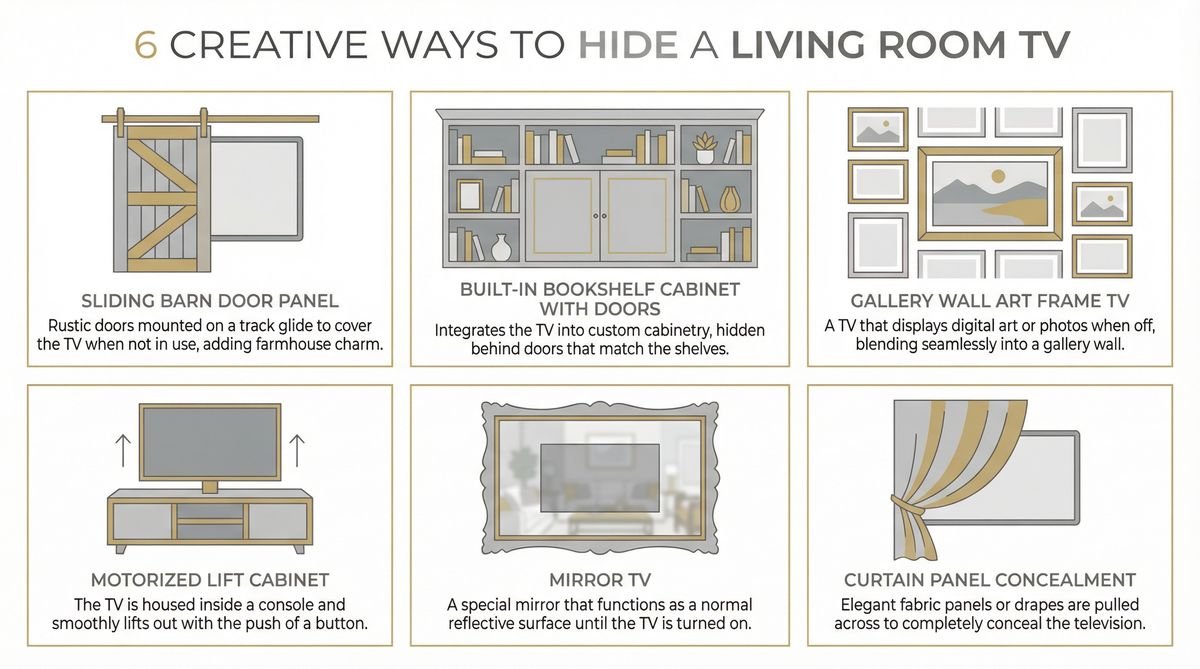 6 CREATIVE WAYS TO HIDE A LIVING ROOM TV

SLIDING BARN DOOR PANEL
Rustic doors mounted on a track glide to cover the TV when not in use, adding farmhouse charm.

BUILT-IN BOOKSHELF CABINET WITH DOORS
Integrates the TV into custom cabinetry, hidden behind doors that match the shelves.

GALLERY WALL ART FRAME TV
A TV that displays digital art or photos when off, blending seamlessly into a gallery wall.

MOTORIZED LIFT CABINET
The TV is housed inside a console and smoothly lifts out with the push of a button.

MIRROR TV
A special mirror that functions as a normal reflective surface until the TV is turned on.

CURTAIN PANEL CONCEALMENT
Elegant fabric panels or drapes are pulled across to completely conceal the television.