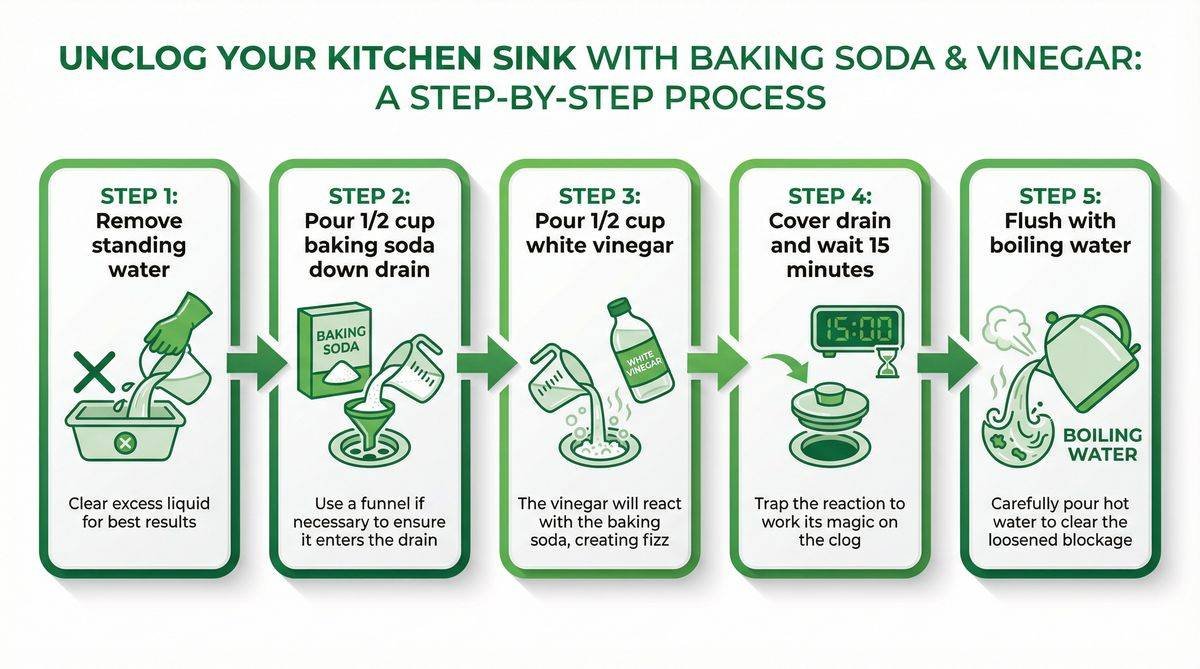 UNCLOG YOUR KITCHEN SINK WITH BAKING SODA & VINEGAR: A STEP-BY-STEP PROCESS

STEP 1:
Remove standing water

Clear excess liquid for best results

STEP 2:
Pour 1/2 cup baking soda down drain

BAKING SODA

Use a funnel if necessary to ensure it enters the drain

STEP 3:
Pour 1/2 cup white vinegar

WHITE VINEGAR

The vinegar will react with the baking soda, creating fizz

STEP 4:
Cover drain and wait 15 minutes

15:00

Trap the reaction to work its magic on the clog

STEP 5:
Flush with boiling water

BOILING WATER

Carefully pour hot water to clear the loosened blockage