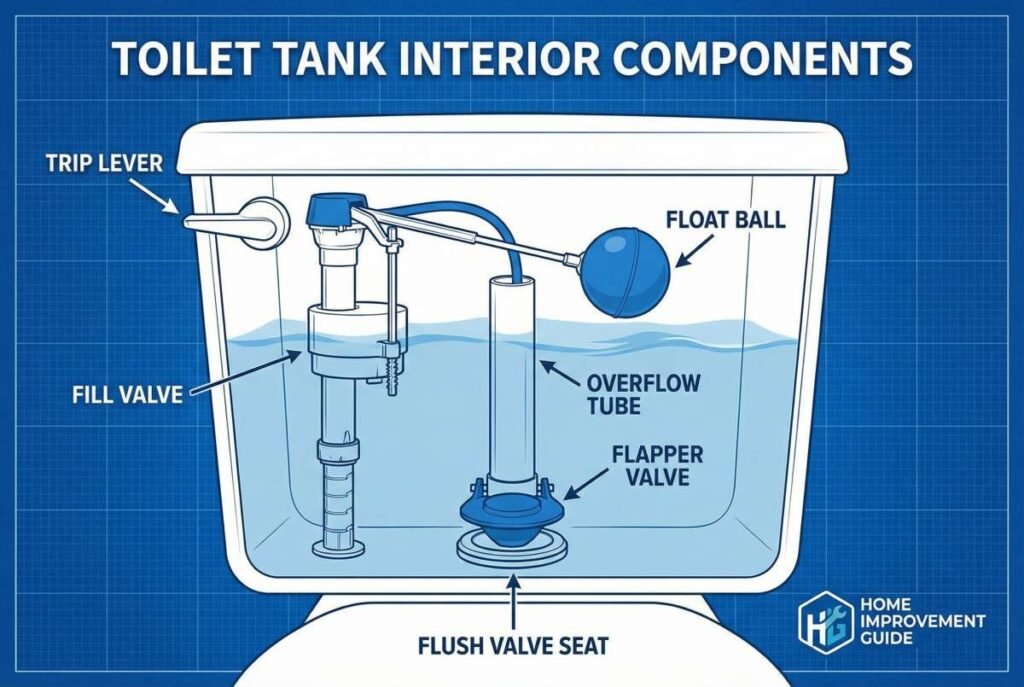 TOILET TANK INTERIOR COMPONENTS

TRIP LEVER

FLOAT BALL

FILL VALVE

OVERFLOW TUBE

FLAPPER VALVE

FLUSH VALVE SEAT

HG HOME IMPROVEMENT GUIDE