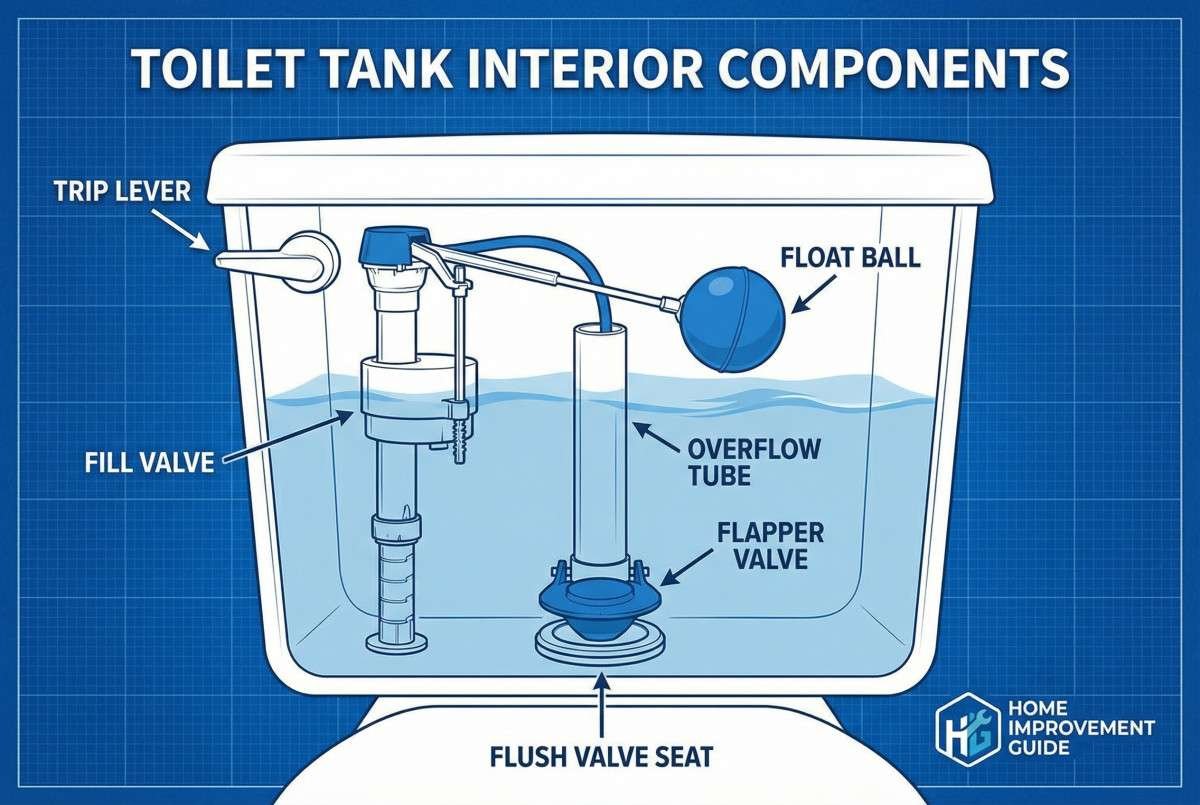 TOILET TANK INTERIOR COMPONENTS

TRIP LEVER

FLOAT BALL

FILL VALVE

OVERFLOW TUBE

FLAPPER VALVE

FLUSH VALVE SEAT

HG HOME IMPROVEMENT GUIDE